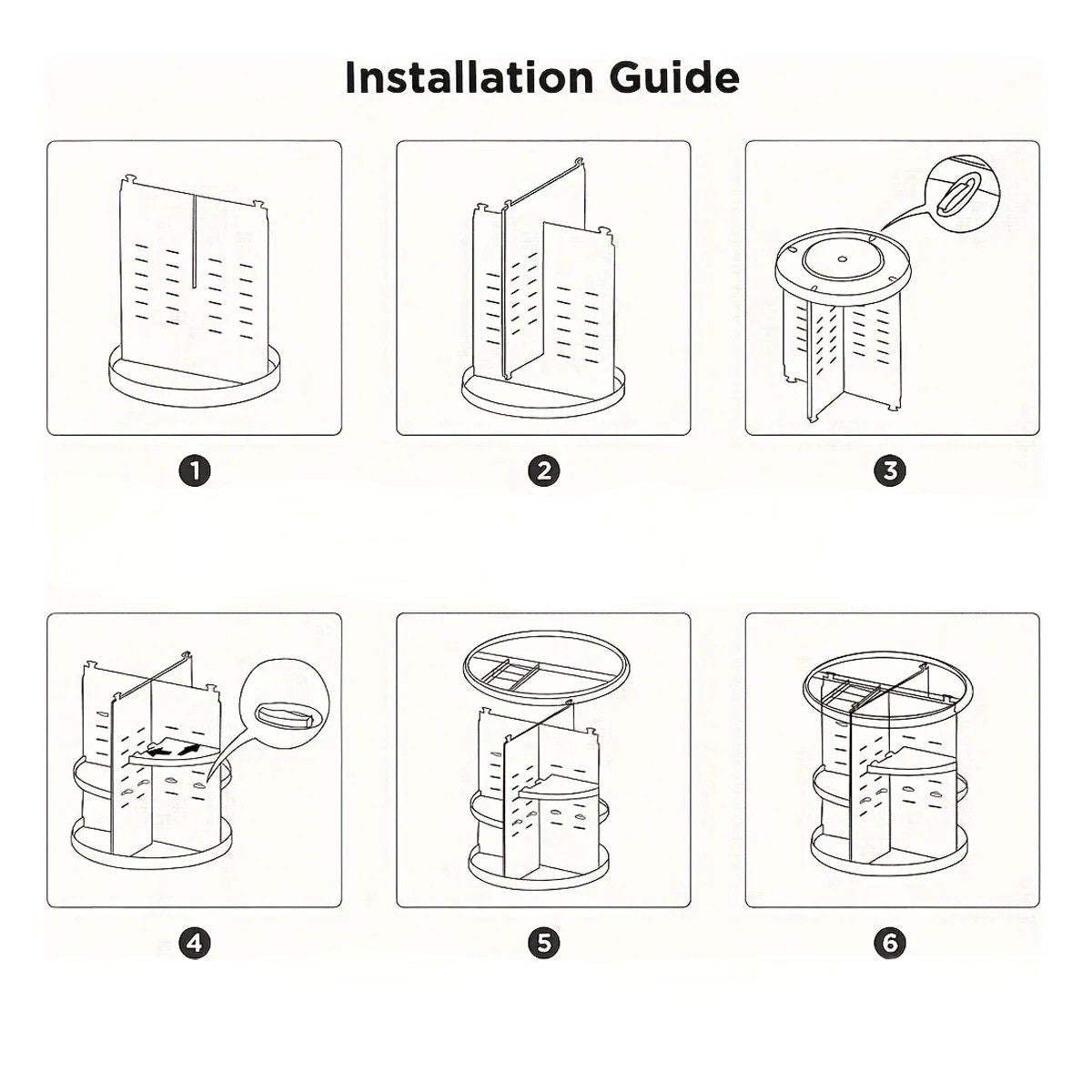 Installation Guide

1

2

3

4

5

6