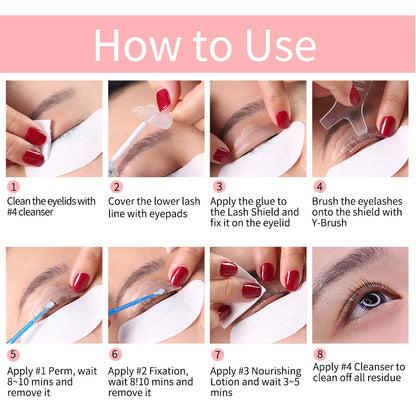 How to Use

1
Clean the eyelids with #4 cleanser

2
Cover the lower lash line with eyepads

3
Apply the glue to the Lash Shield and fix it on the eyelid

4
Brush the eyelashes onto the shield with Y-Brush

5
Apply #1 Perm, wait 8~10 mins and remove it

6
Apply #2 Fixation, wait 8!10 mins and remove it

7
Apply #3 Nourishing Lotion and wait 3~5 mins

8
Apply #4 Cleanser to clean off all residue